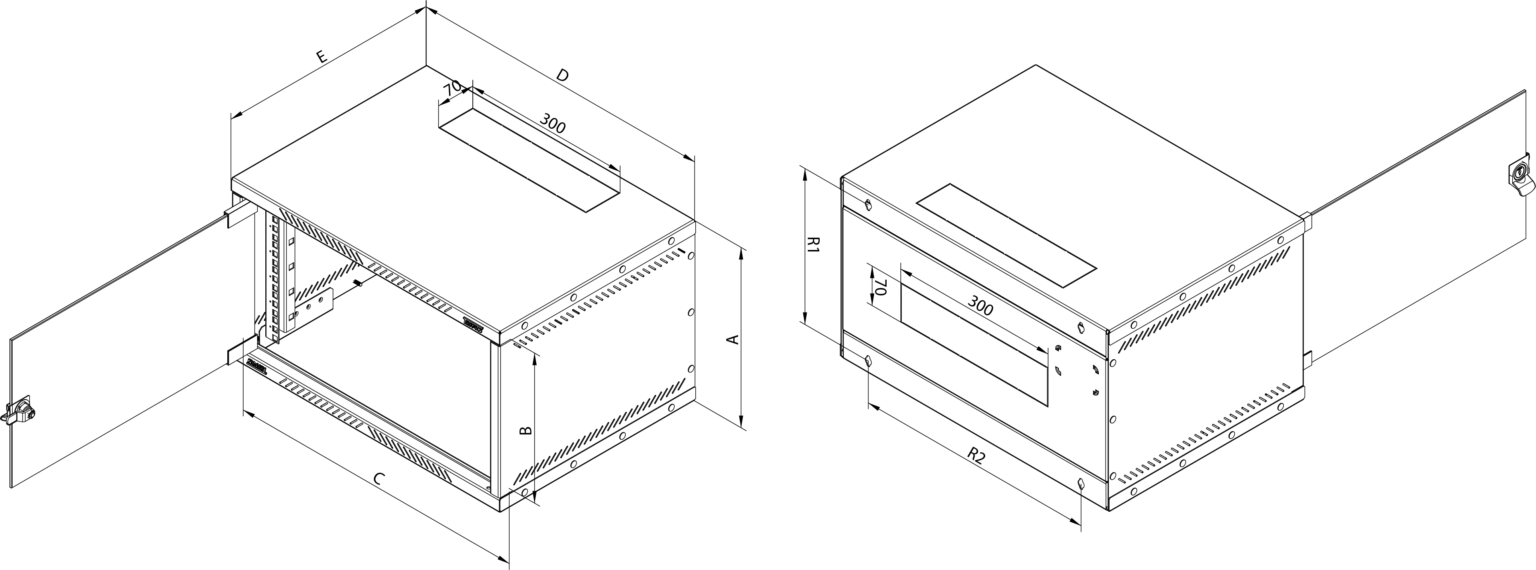 E
D
70
300
A
B
C
R1
70
300
R2